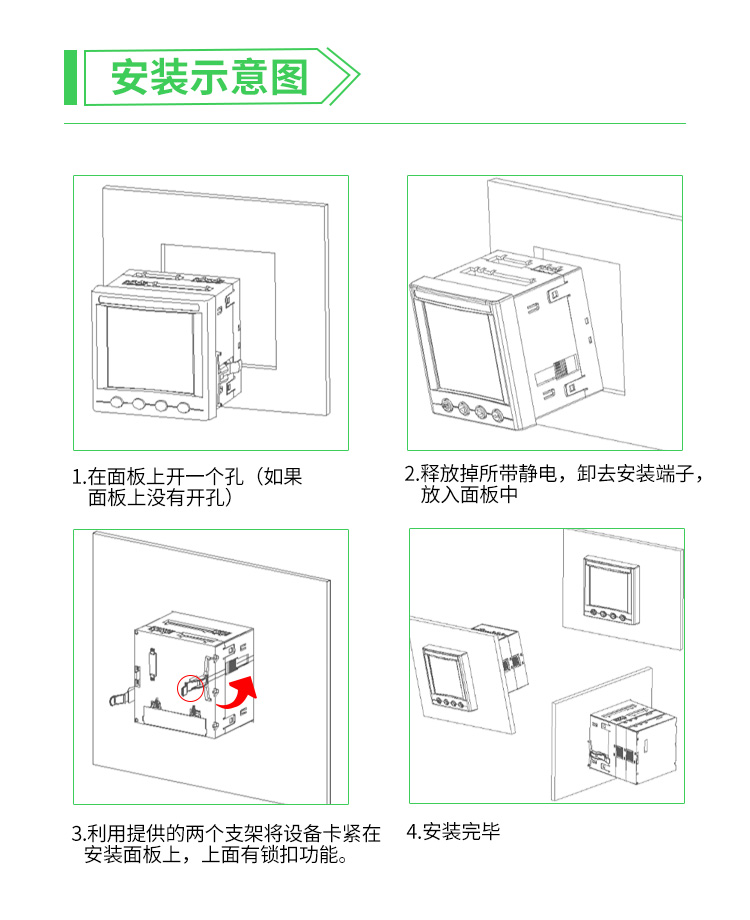 安装示意图

1.在面板上开一个孔（如果面板上没有开孔）

2.释放掉所带静电，卸去安装端子，放入面板中

3.利用提供的两个支架将设备卡紧在安装面板上，上面有锁扣功能。

4.安装完毕